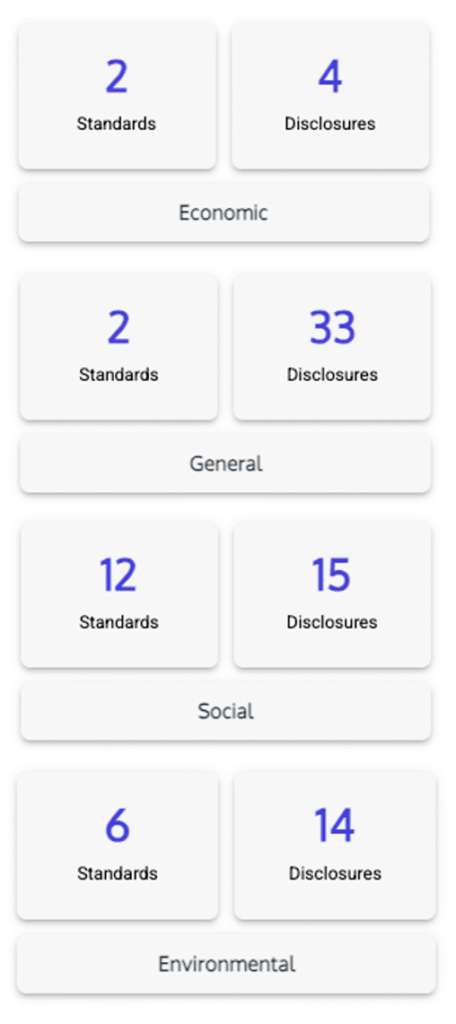 2
Standards

4
Disclosures

Economic

2
Standards

33
Disclosures

General

12
Standards

15
Disclosures

Social

6
Standards

14
Disclosures

Environmental